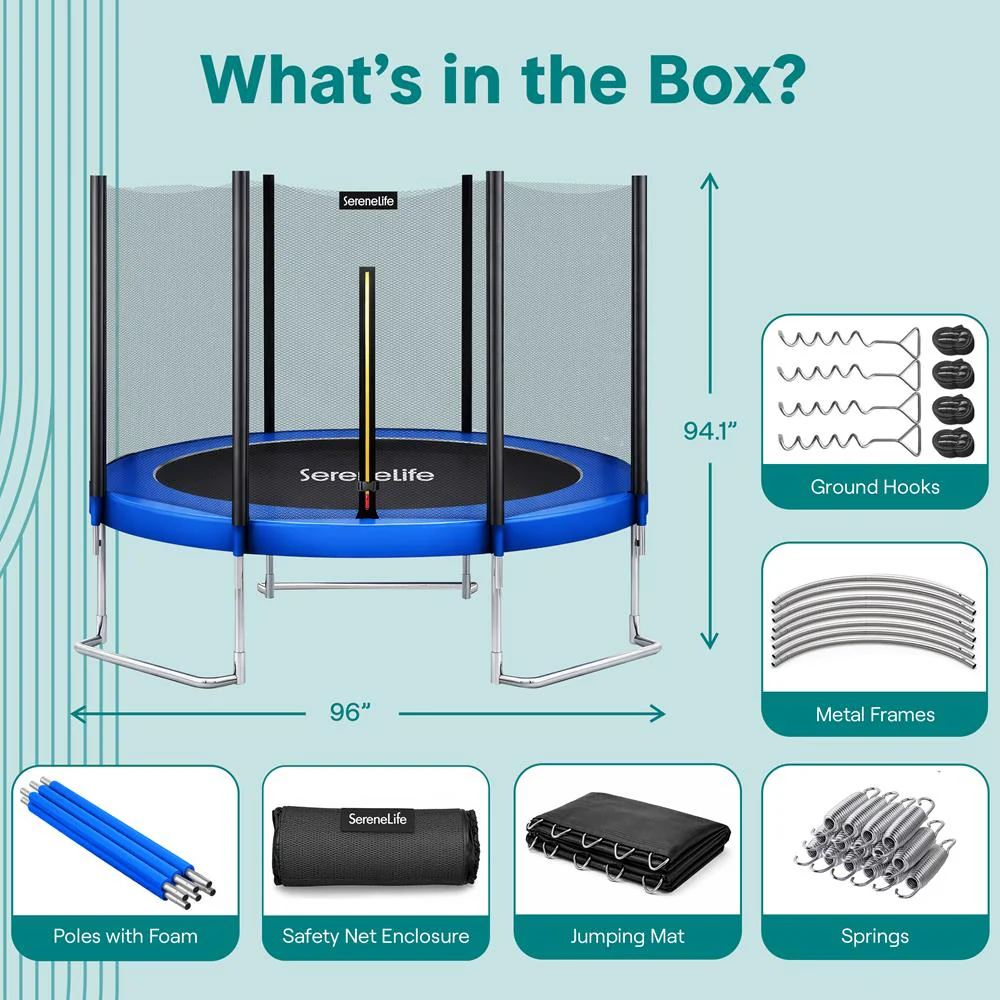 What's in the Box?

SereneLife

SereneLife

94.1"

96"

Ground Hooks

Metal Frames

Poles with Foam

SereneLife

Safety Net Enclosure

Jumping Mat

Springs